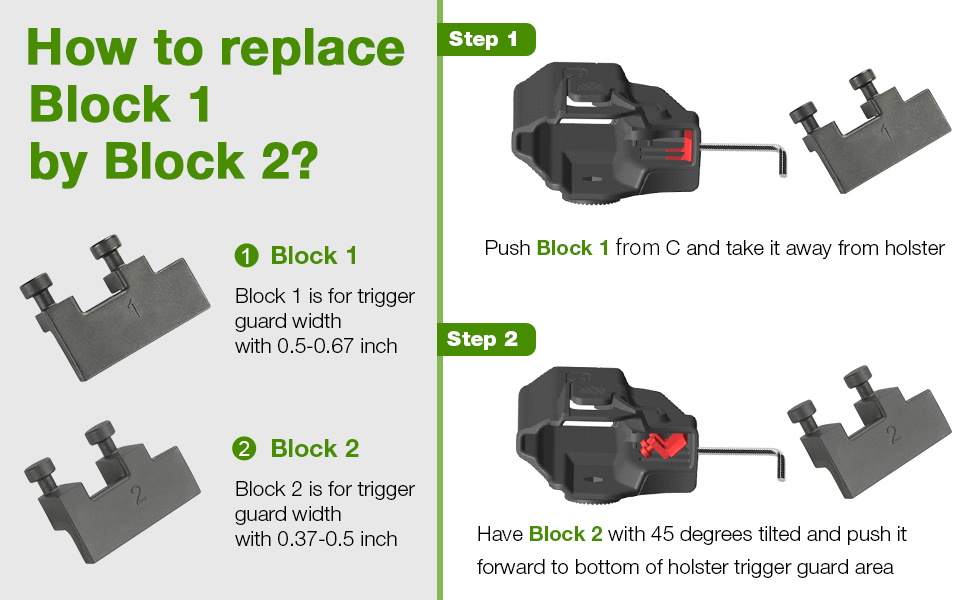 How to replace Block 1 by Block 2?

1

1 Block 1

Block 1 is for trigger guard width with 0.5-0.67 inch

2

2 Block 2

Block 2 is for trigger guard width with 0.37-0.5 inch

Step 1

1

Push Block 1 from C and take it away from holster

Step 2

2

Have Block 2 with 45 degrees tilted and push it forward to bottom of holster trigger guard area