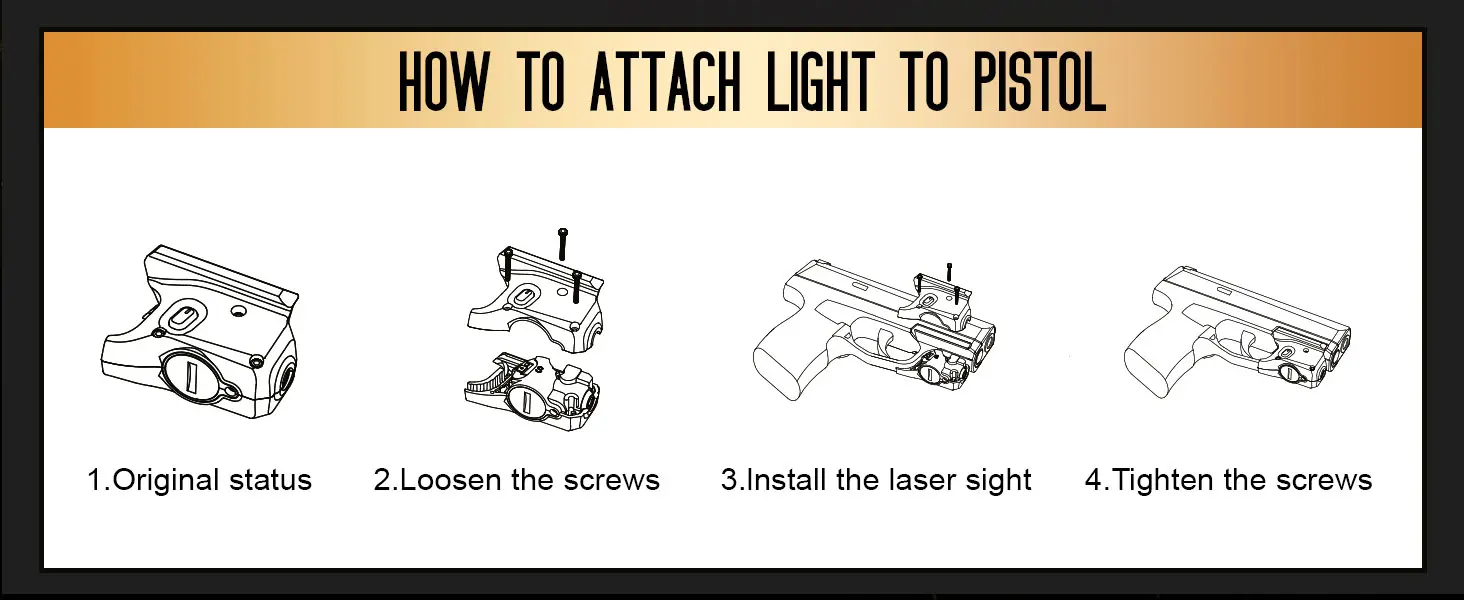 HOW TO ATTACH LIGHT TO PISTOL

1.Original status

2.Loosen the screws

3.Install the laser sight

4.Tighten the screws