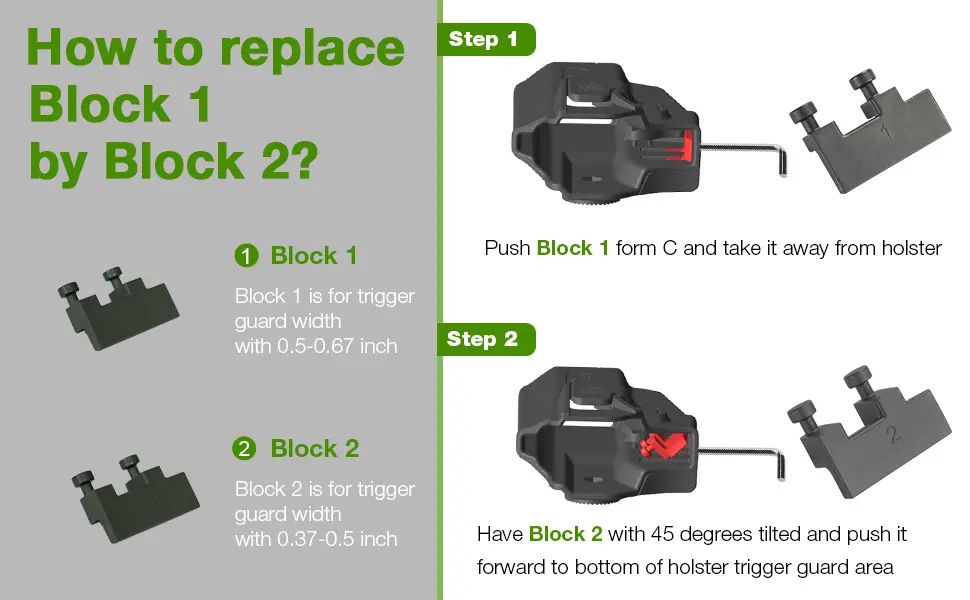 How to replace Block 1 by Block 2?

① Block 1

Block 1 is for trigger guard width with 0.5-0.67 inch

② Block 2

Block 2 is for trigger guard width with 0.37-0.5 inch

Step 1

1

Push Block 1 form C and take it away from holster

Step 2

2

Have Block 2 with 45 degrees tilted and push it forward to bottom of holster trigger guard area